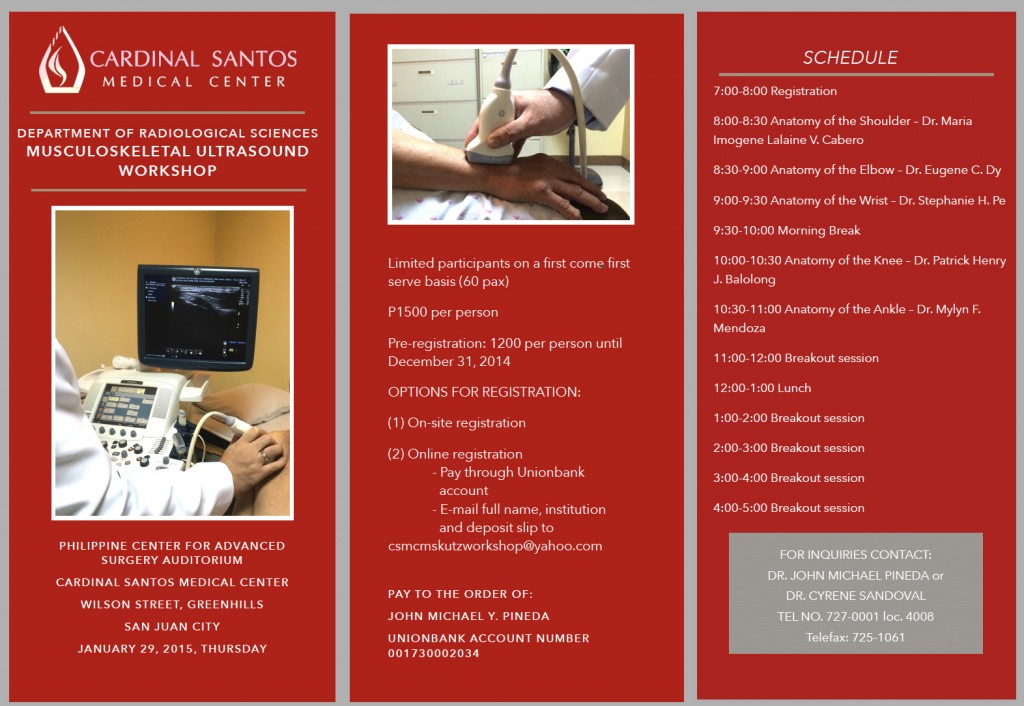 CARDINAL SANTOS
MEDICAL CENTER

DEPARTMENT OF RADIOLOGICAL SCIENCES
MUSCULOSKELETAL ULTRASOUND WORKSHOP

PHILIPPINE CENTER FOR ADVANCED SURGERY AUDITORIUM
CARDINAL SANTOS MEDICAL CENTER
WILSON STREET, GREENHILLS
SAN JUAN CITY
JANUARY 29, 2015, THURSDAY

Limited participants on a first come first serve basis (60 pax)

P1500 per person

Pre-registration: 1200 per person until December 31, 2014

OPTIONS FOR REGISTRATION:

(1) On-site registration

(2) Online registration
- Pay through Unionbank account
- E-mail full name, institution and deposit slip to csmcmskutzworkshop@yahoo.com

PAY TO THE ORDER OF:
JOHN MICHAEL Y. PINEDA
UNIONBANK ACCOUNT NUMBER 001730002034

SCHEDULE

7:00-8:00 Registration

8:00-8:30 Anatomy of the Shoulder – Dr. Maria Imogene Lalaine V. Cabero

8:30-9:00 Anatomy of the Elbow – Dr. Eugene C. Dy

9:00-9:30 Anatomy of the Wrist – Dr. Stephanie H. Pe

9:30-10:00 Morning Break

10:00-10:30 Anatomy of the Knee – Dr. Patrick Henry J. Balolong

10:30-11:00 Anatomy of the Ankle – Dr. Mylyn F. Mendoza

11:00-12:00 Breakout session

12:00-1:00 Lunch

1:00-2:00 Breakout session

2:00-3:00 Breakout session

3:00-4:00 Breakout session

4:00-5:00 Breakout session

FOR INQUIRIES CONTACT:
DR. JOHN MICHAEL PINEDA or
DR. CYRENE SANDOVAL
TEL NO. 727-0001 loc. 4008
Telefax: 725-1061